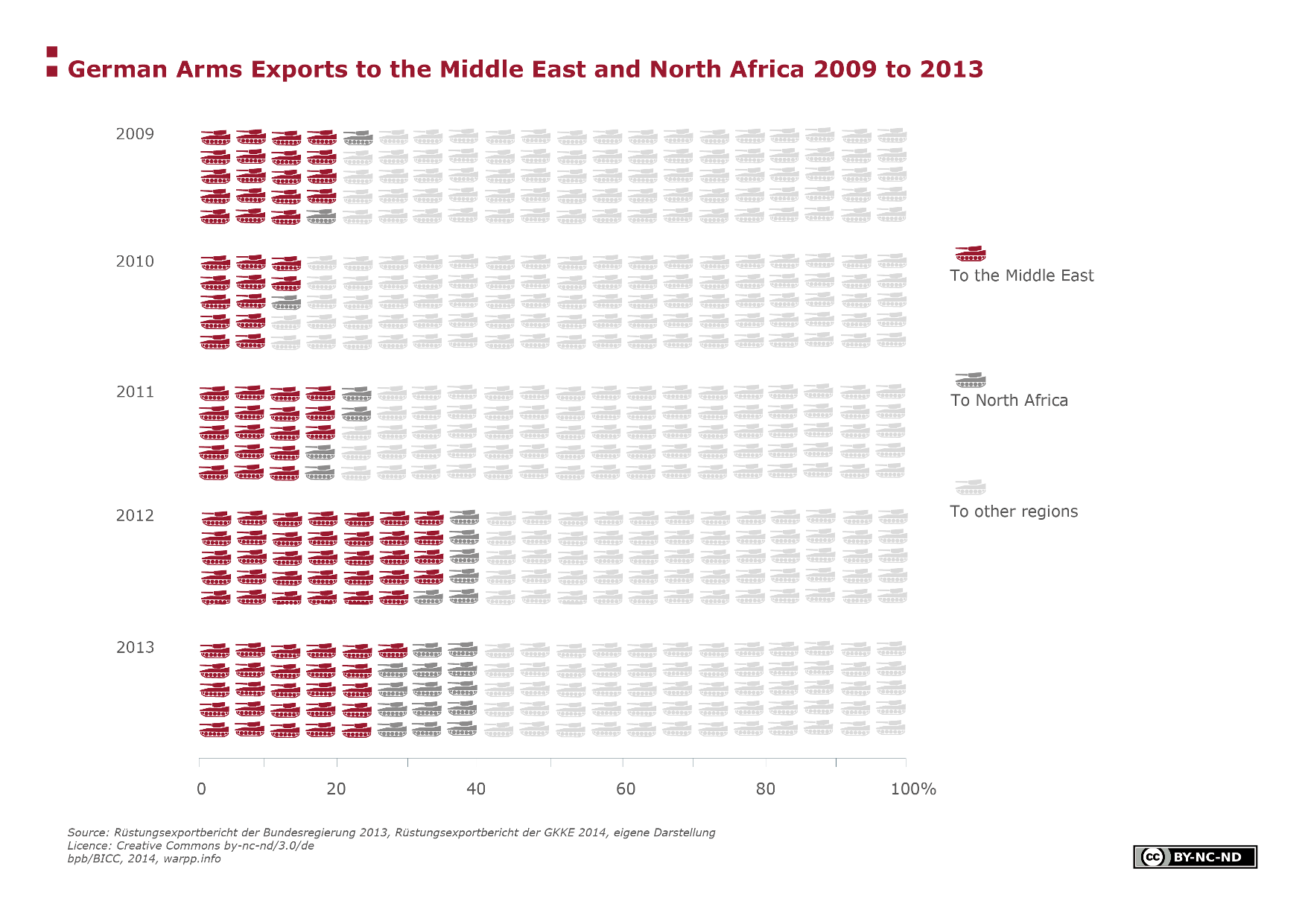 German Arms Exports to the Middle East and North Africa 2009 to 2013

2009

2010

2011

2012

2013

To the Middle East

To North Africa

To other regions

0 20 40 60 80 100%

Source: Rüstungsexportbericht der Bundesregierung 2013, Rüstungsexportbericht der GKKE 2014, eigene Darstellung
Licence: Creative Commons by-nc-nd/3.0/de
bpb/BICC, 2014, warpp.info

cc BY-NC-ND